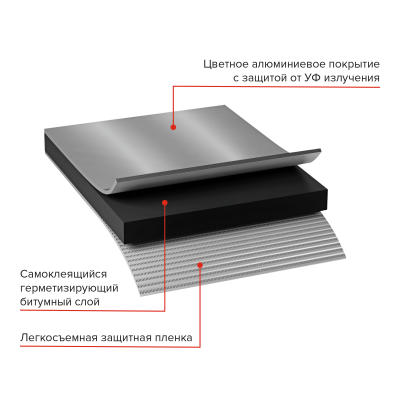 Цветное алюминиевое покрытие
с защитой от УФ излучения

Самоклеящийся
герметизирующий
битумный слой

Легкосъемная защитная пленка