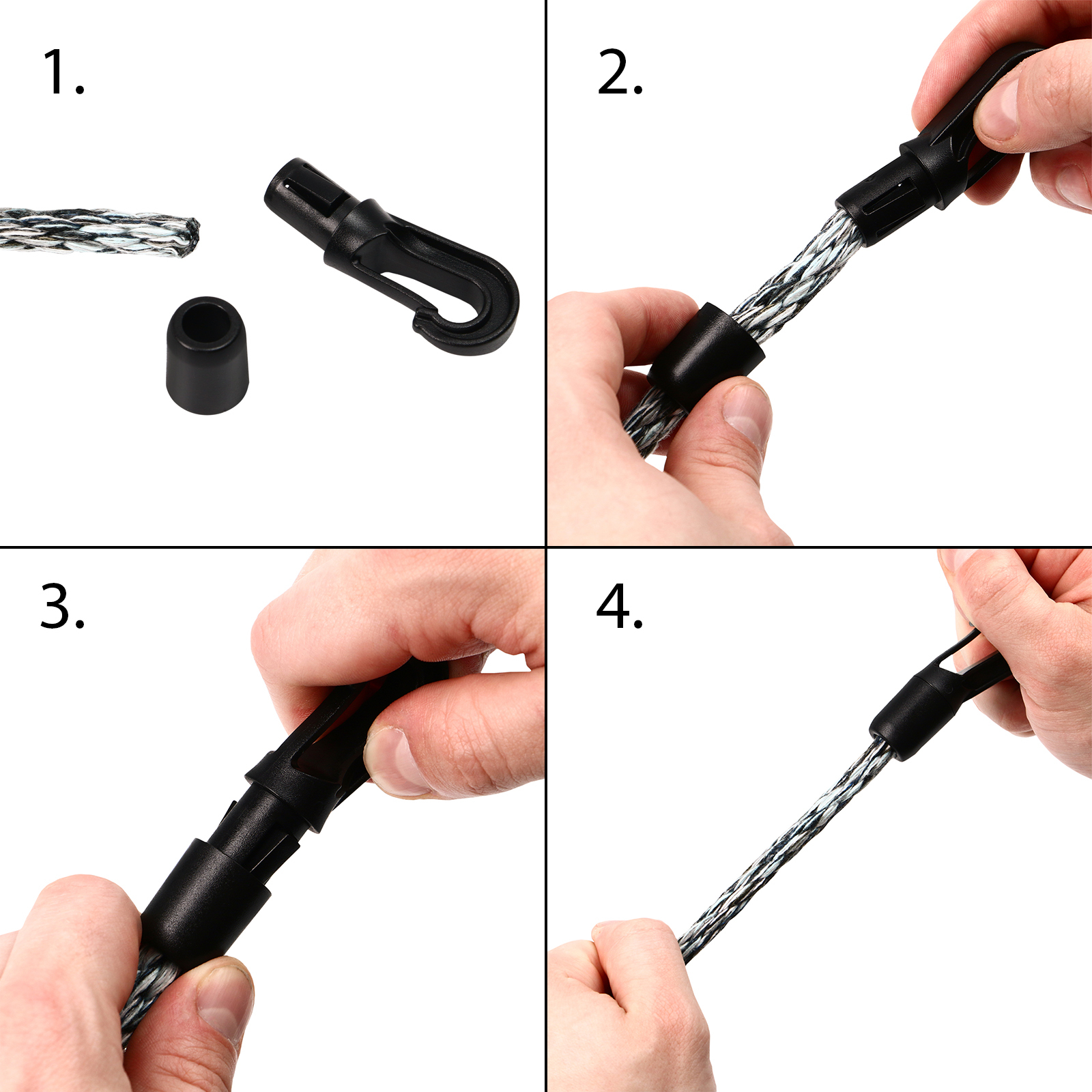 1.

2.

3.

4.